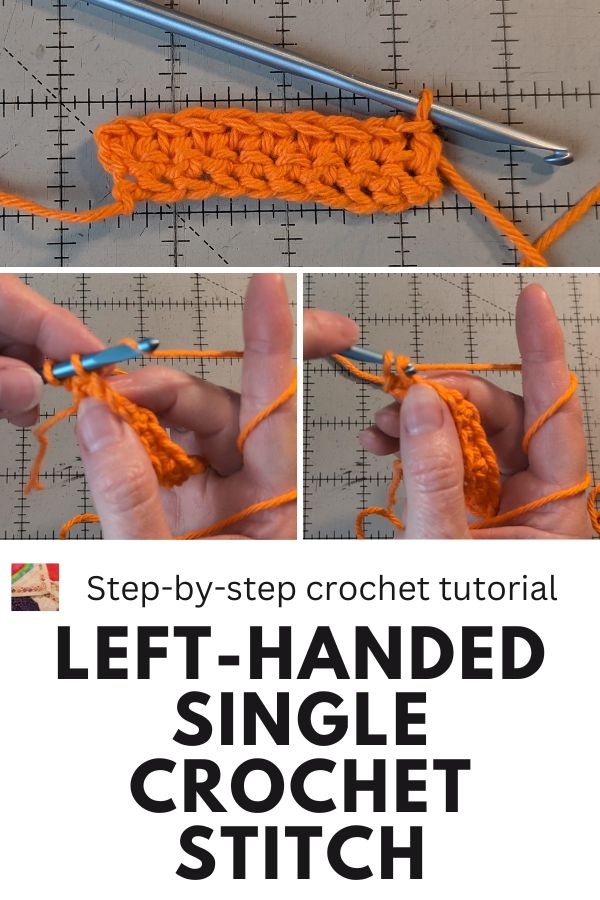 Step-by-step crochet tutorial

LEFT-HANDED SINGLE CROCHET STITCH