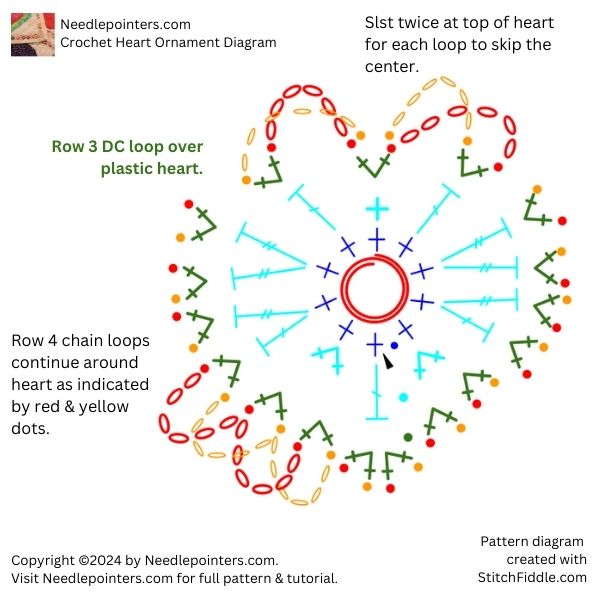 Needlepointers.com
Crochet Heart Ornament Diagram

Slst twice at top of heart for each loop to skip the center.

Row 3 DC loop over plastic heart.

Row 4 chain loops continue around heart as indicated by red & yellow dots.

Copyright ©2024 by Needlepointers.com.
Visit Needlepointers.com for full pattern & tutorial.

Pattern diagram created with StitchFiddle.com